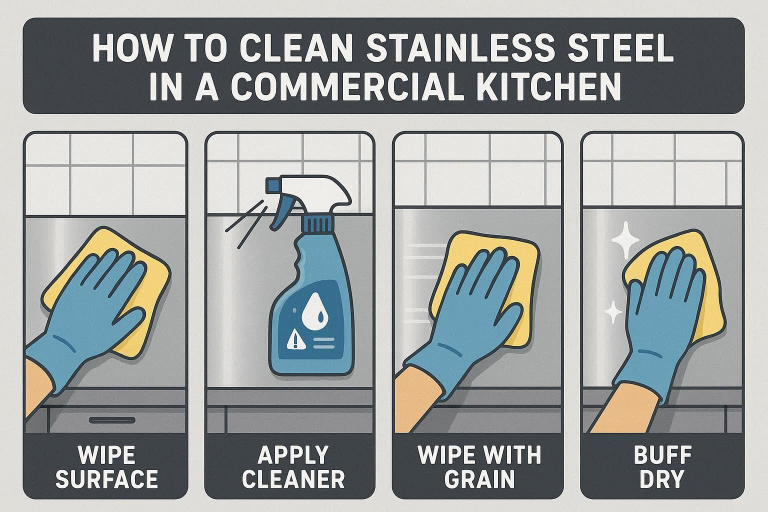 HOW TO CLEAN STAINLESS STEEL IN A COMMERCIAL KITCHEN

WIPE SURFACE

APPLY CLEANER

WIPE WITH GRAIN

BUFF DRY