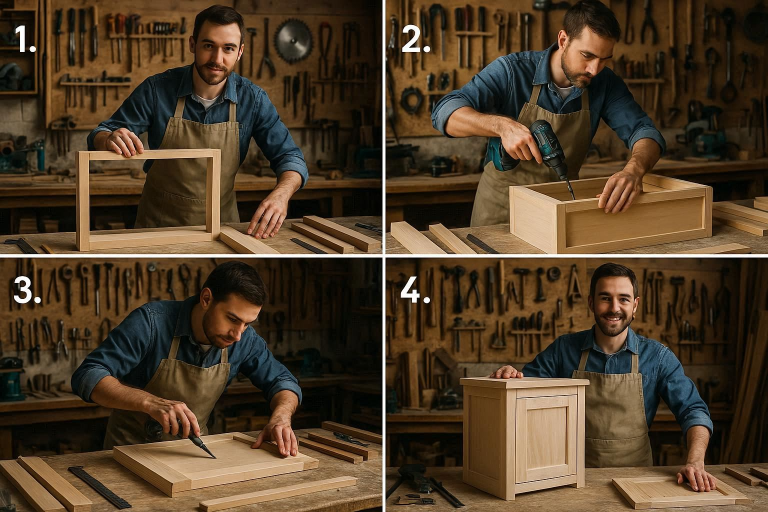 1.

2.

3.

4.