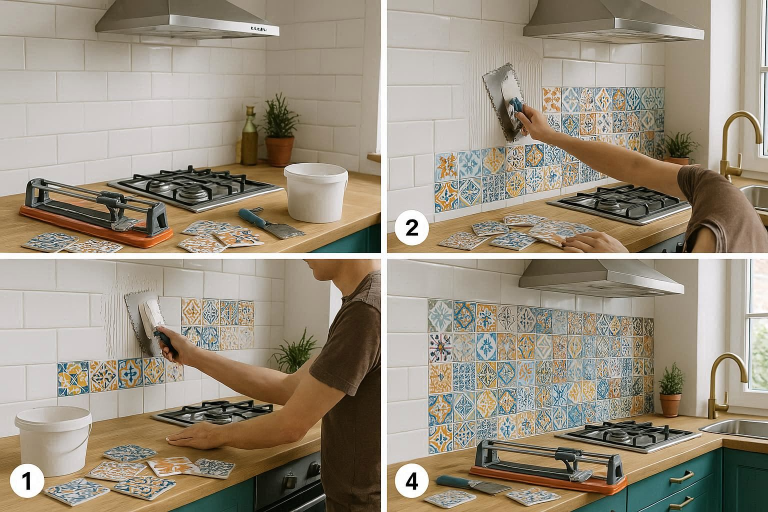 2

1

4