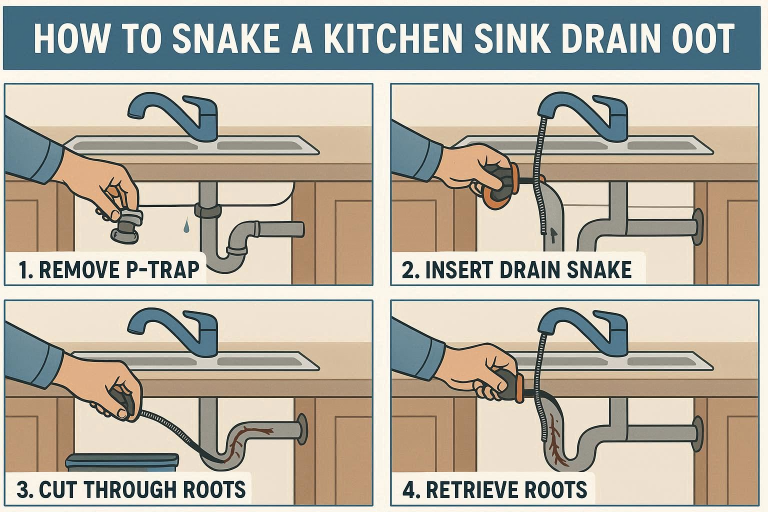 HOW TO SNAKE A KITCHEN SINK DRAIN OOT

1. REMOVE P-TRAP

2. INSERT DRAIN SNAKE

3. CUT THROUGH ROOTS

4. RETRIEVE ROOTS