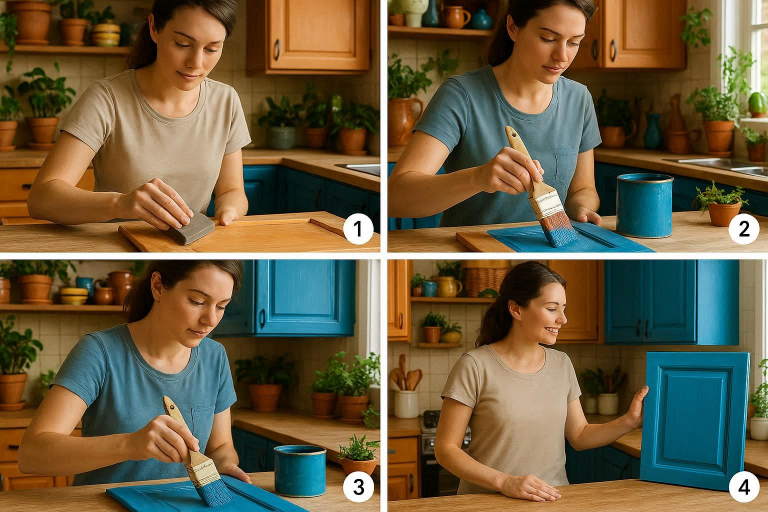 1

2

3

4