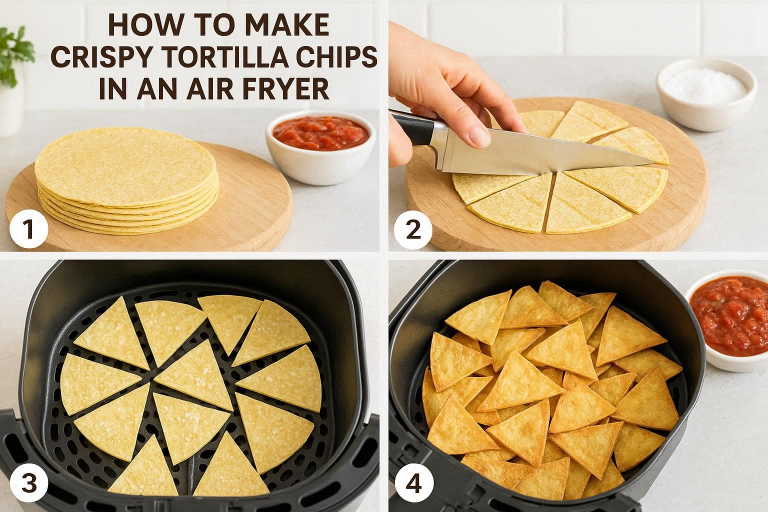 HOW TO MAKE CRISPY TORTILLA CHIPS IN AN AIR FRYER

1

2

3

4