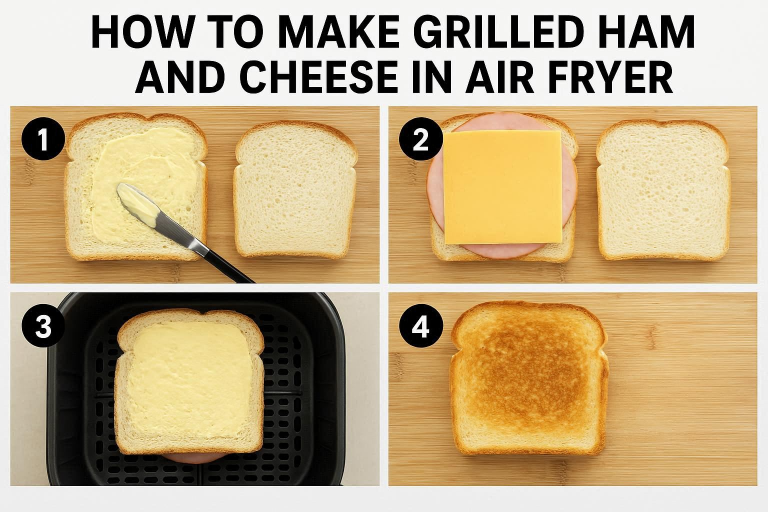 HOW TO MAKE GRILLED HAM AND CHEESE IN AIR FRYER

1

2

3

4