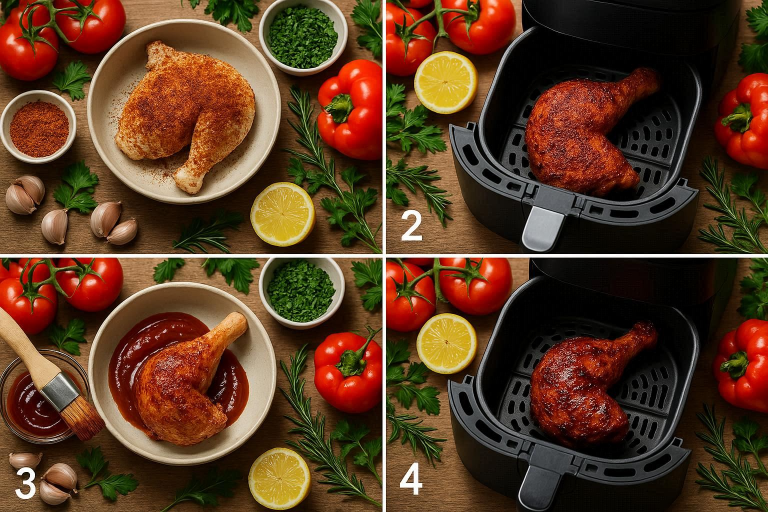 2

3

4