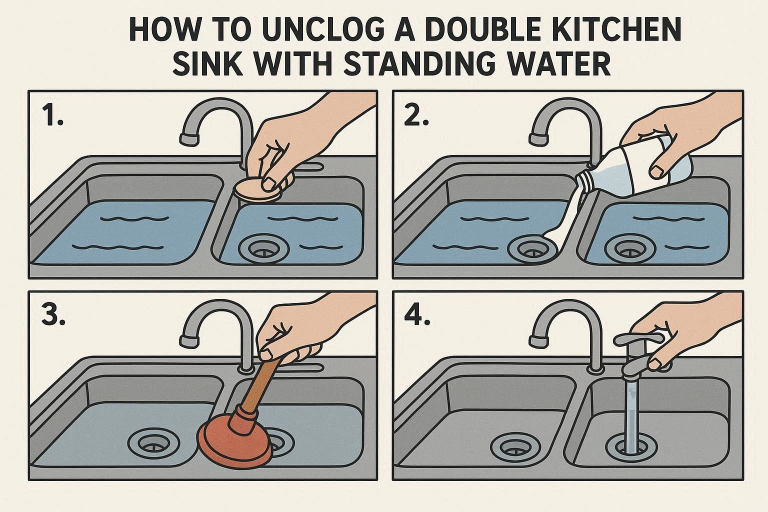 HOW TO UNCLOG A DOUBLE KITCHEN SINK WITH STANDING WATER

1.

2.

3.

4.