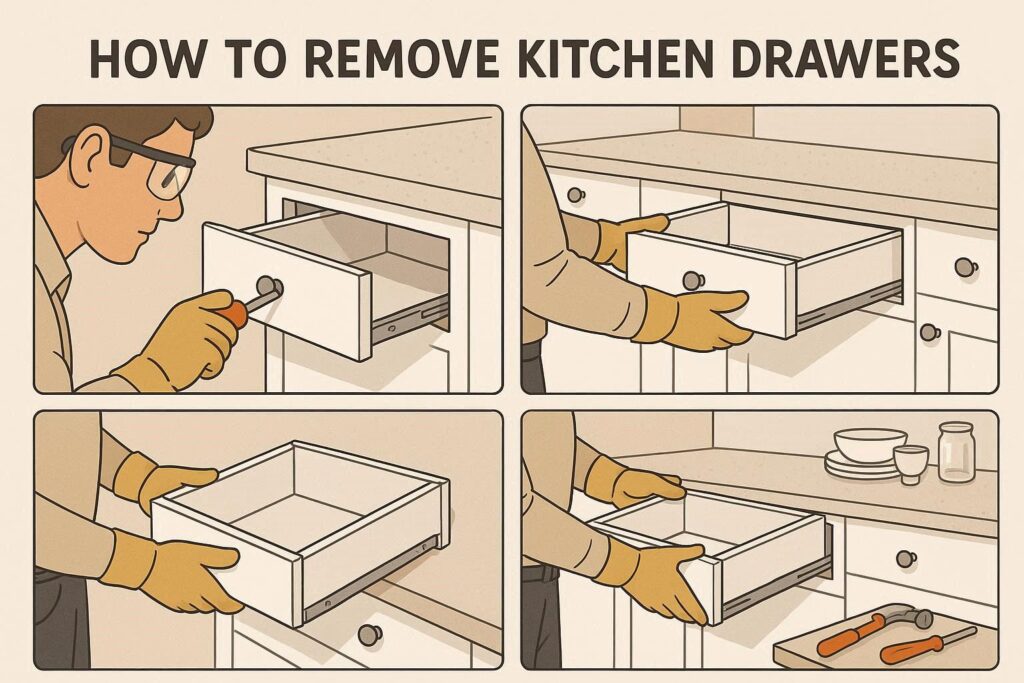 HOW TO REMOVE KITCHEN DRAWERS