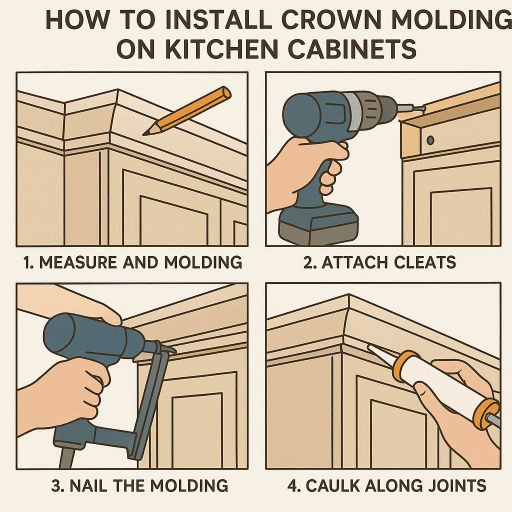 HOW TO INSTALL CROWN MOLDING ON KITCHEN CABINETS

1. MEASURE AND MOLDING

2. ATTACH CLEATS

3. NAIL THE MOLDING

4. CAULK ALONG JOINTS