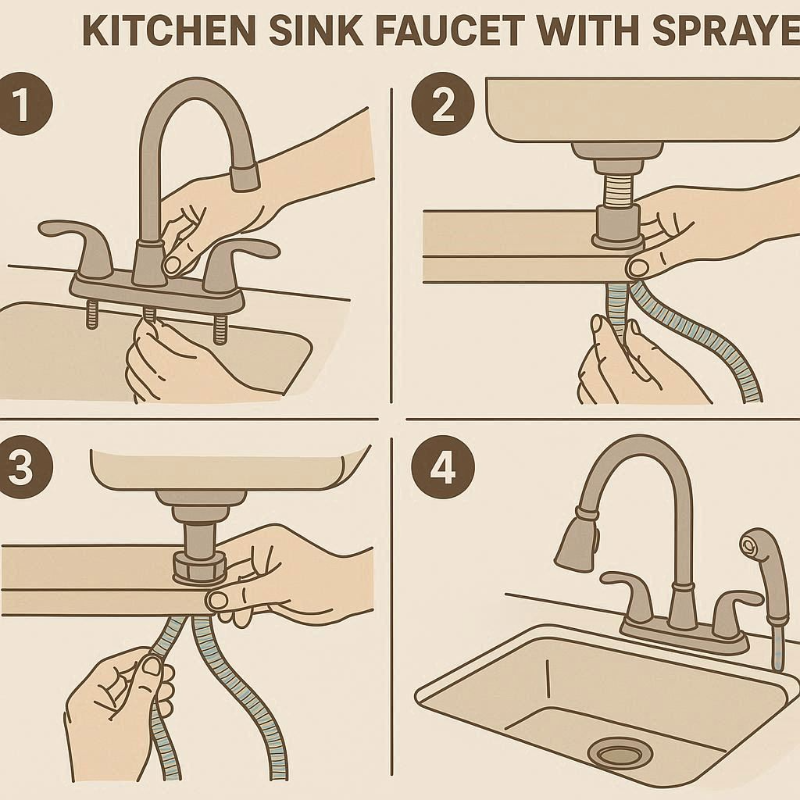 KITCHEN SINK FAUCET WITH SPRAYE

1

2

3

4