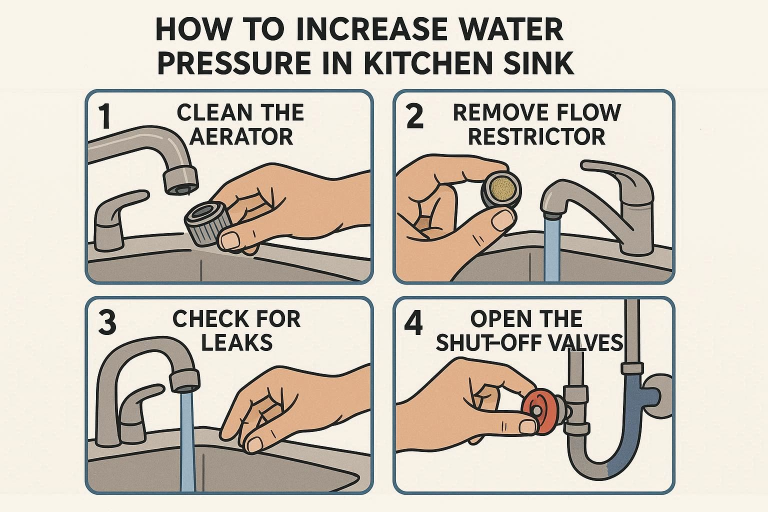 HOW TO INCREASE WATER PRESSURE IN KITCHEN SINK

1 CLEAN THE AERATOR

2 REMOVE FLOW RESTRICTOR

3 CHECK FOR LEAKS

4 OPEN THE SHUT-OFF VALVES