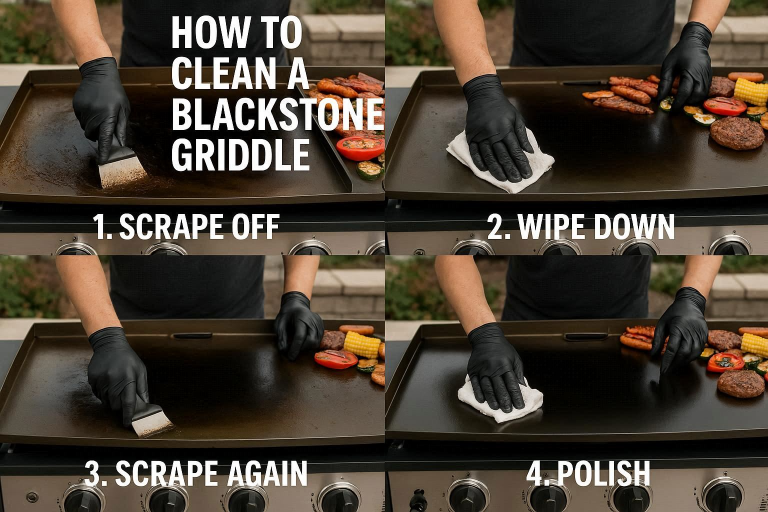 HOW TO CLEAN A BLACKSTONE GRIDDLE

1. SCRAPE OFF

2. WIPE DOWN

3. SCRAPE AGAIN

4. POLISH