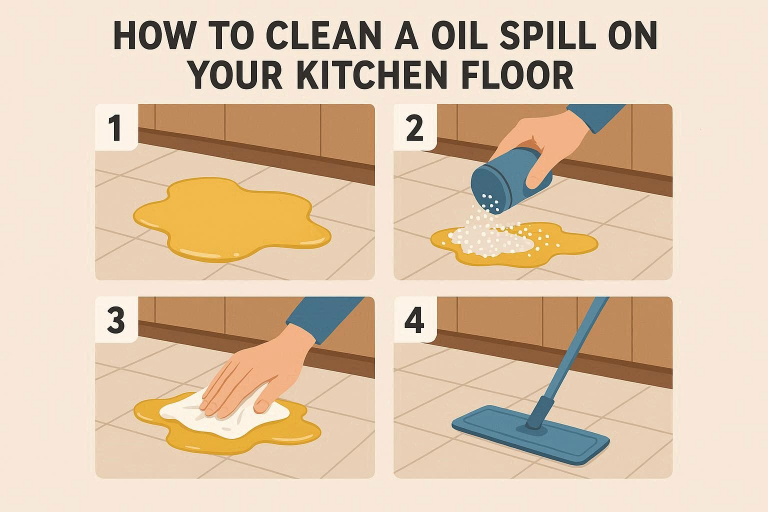 HOW TO CLEAN A OIL SPILL ON YOUR KITCHEN FLOOR

1

2

3

4